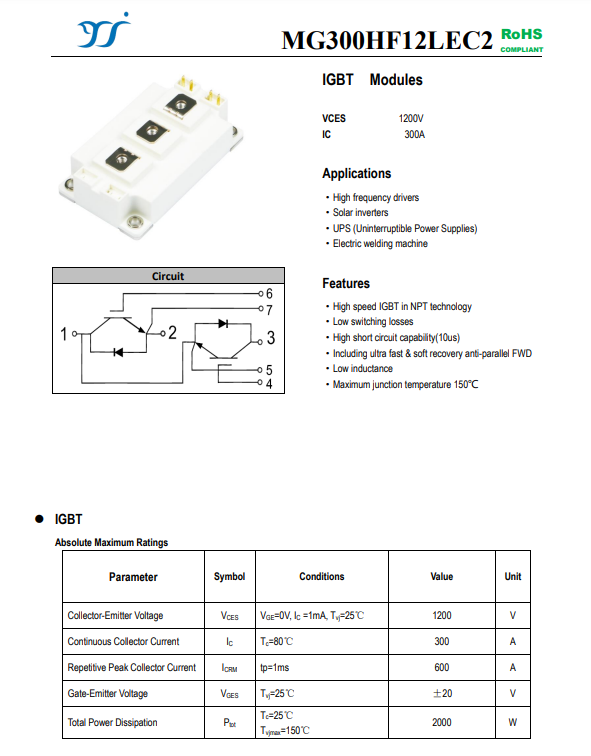 MG300HF12LEC2 RoHS COMPLIANT

IGBT Modules

VCES 1200V
IC 300A

Applications

• High frequency drivers
• Solar inverters
• UPS (Uninterruptible Power Supplies)
• Electric welding machine

Circuit

6
7
1
2
3
5
4

Features

• High speed IGBT in NPT technology
• Low switching losses
• High short circuit capability(10us)
• Including ultra fast & soft recovery anti-parallel FWD
• Low inductance
• Maximum junction temperature 150℃

● IGBT

Absolute Maximum Ratings

| Parameter | Symbol | Conditions | Value | Unit |
|---|---|---|---|---|
| Collector-Emitter Voltage | $V_{CES}$ | $V_{GE}$=0V, $I_C$ =1mA, $T_{vj}$=25℃ | 1200 | V |
| Continuous Collector Current | $I_C$ | $T_c$=80℃ | 300 | A |
| Repetitive Peak Collector Current | $I_{CRM}$ | tp=1ms | 600 | A |
| Gate-Emitter Voltage | $V_{GES}$ | $T_{vj}$=25℃ | ±20 | V |
| Total Power Dissipation | $P_{tot}$ | $T_c$=25℃ $T_{vjmax}$=150℃ | 2000 | W |